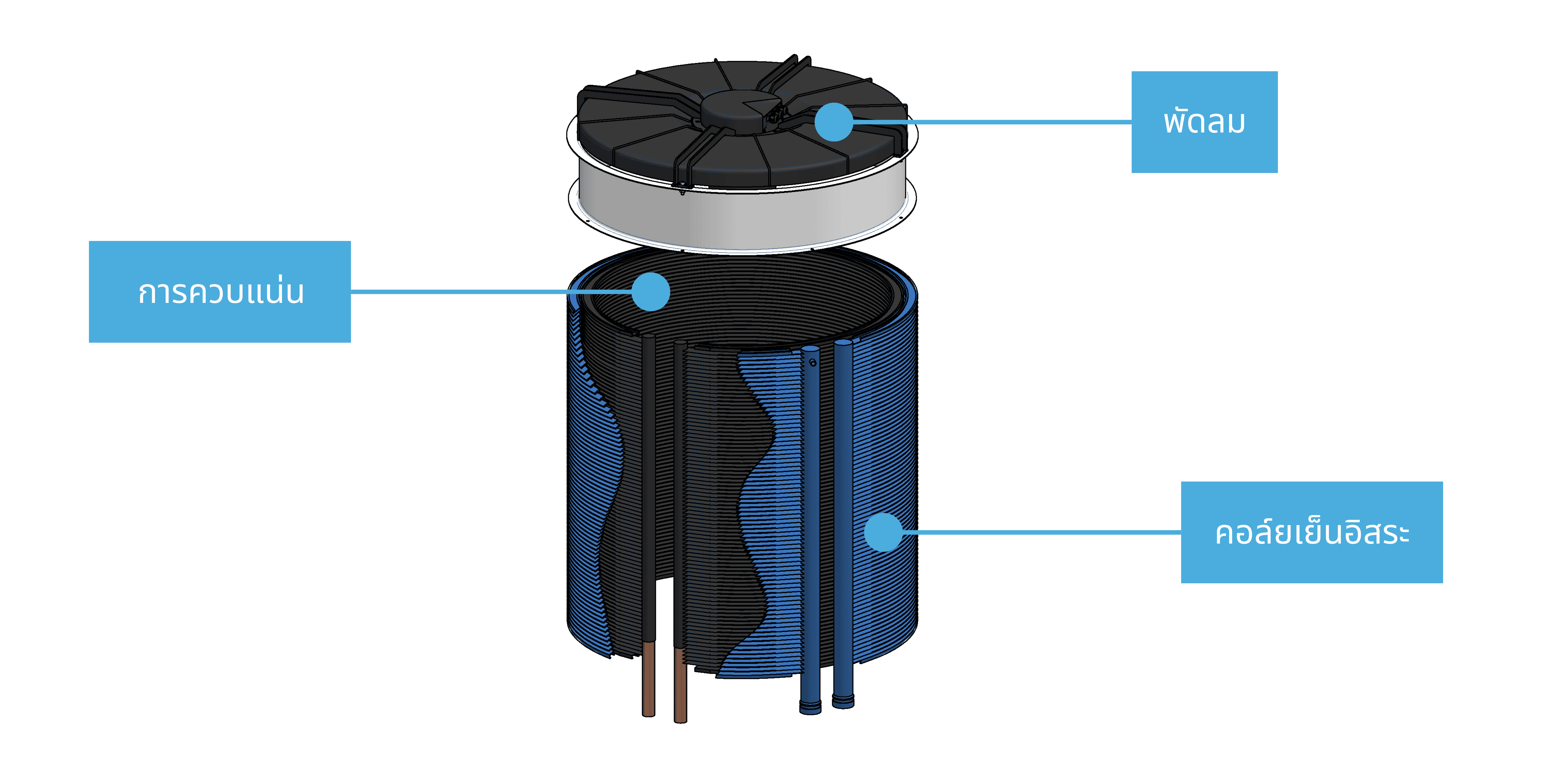 พัดลม

การควบแน่น

คอล์ยเย็นอิสระ